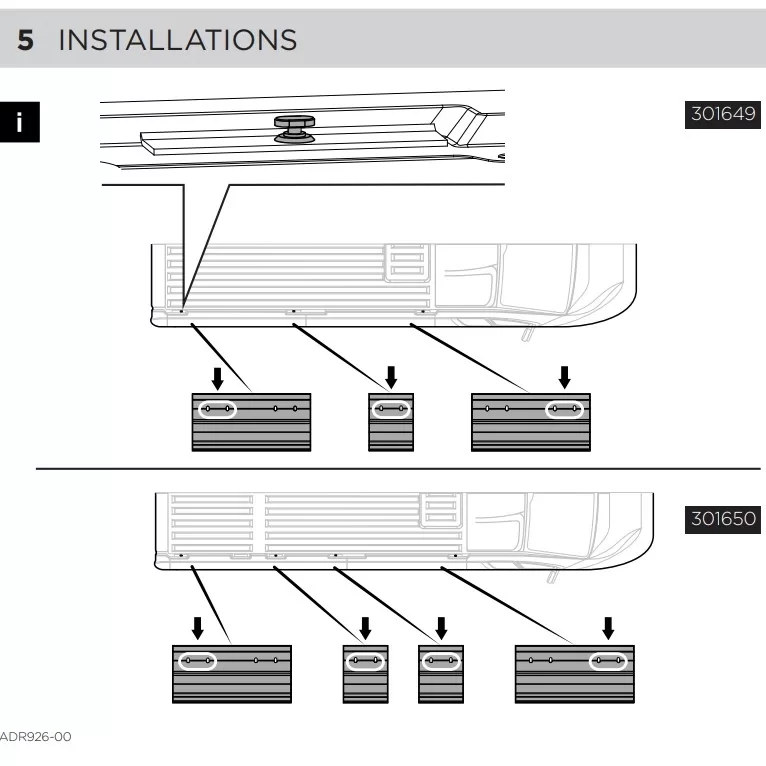 5 INSTALLATIONS

i

301649

301650

ADR926-00