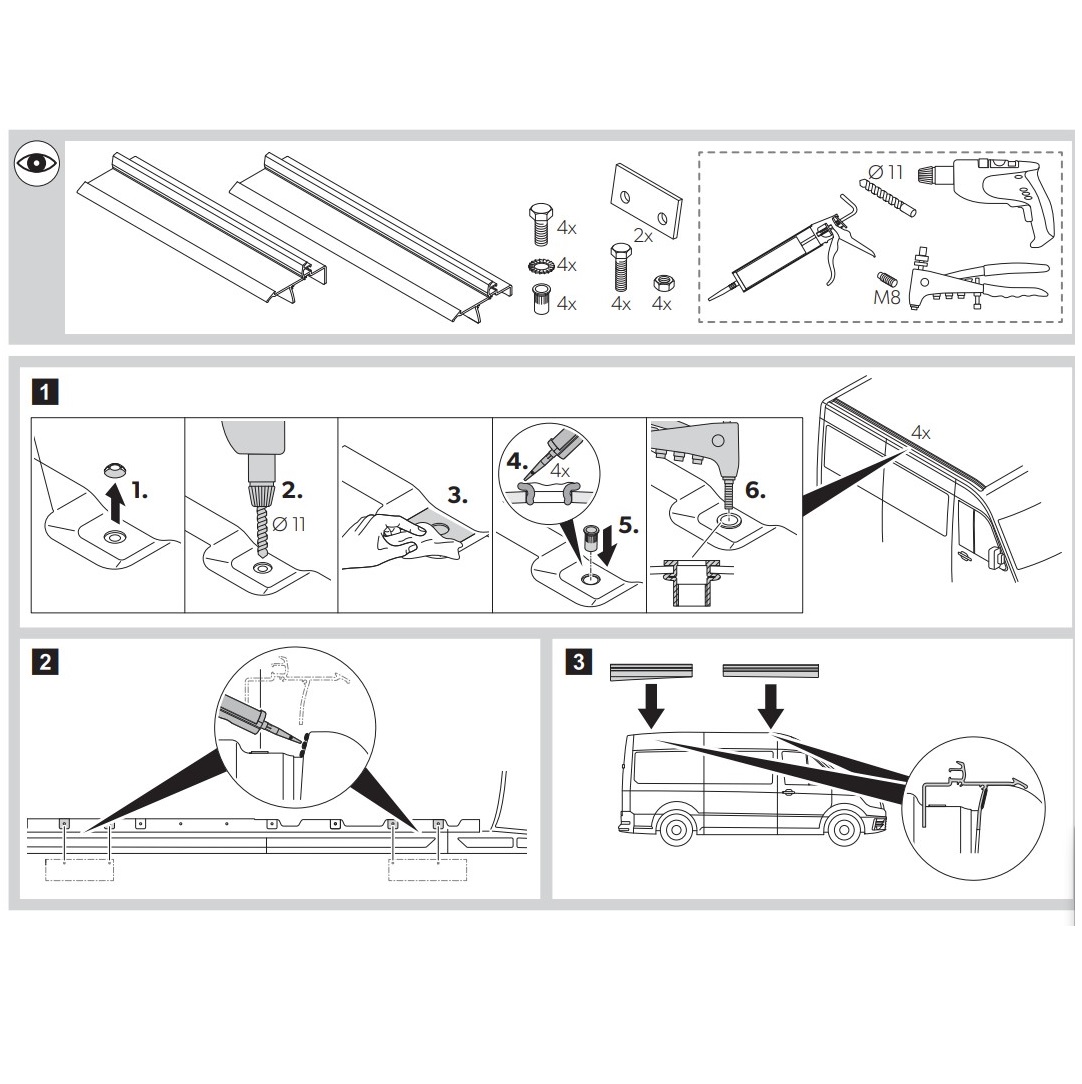 4x
4x
4x
2x
4x
4x
Ø 11
M8

1

1.
2.
Ø 11
3.
4.
4x
5.
6.
4x

2

3